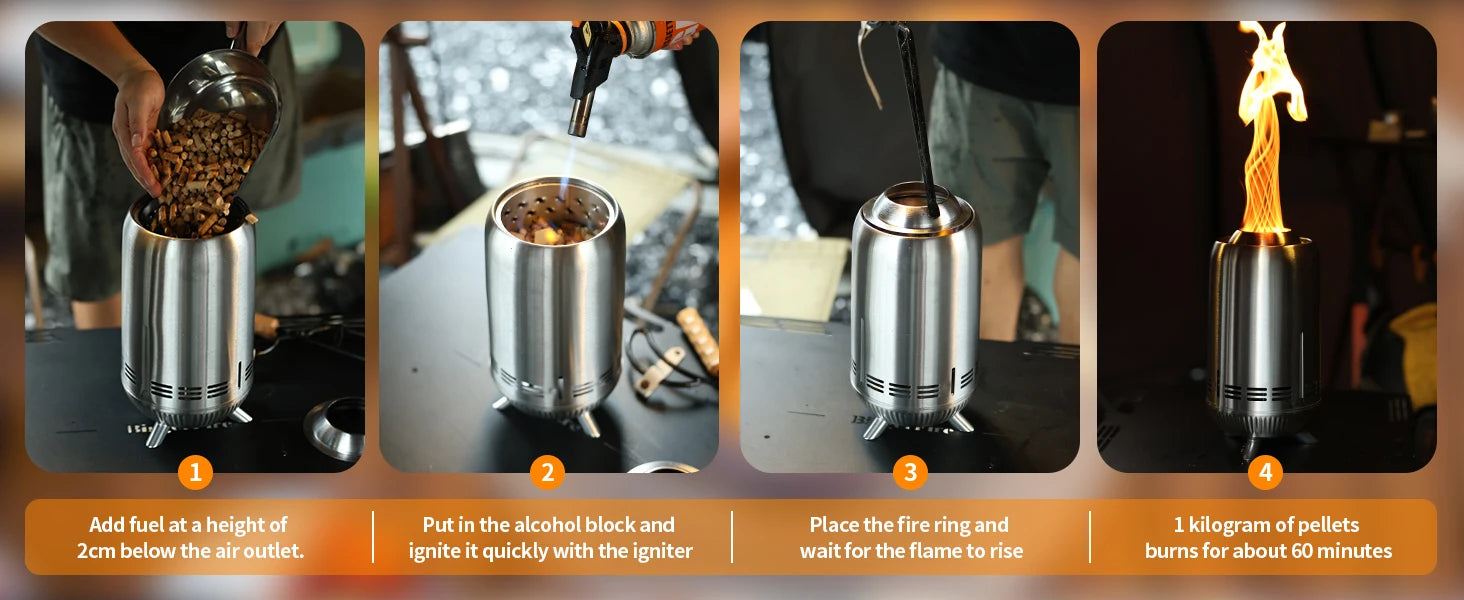 1

2

3

4

Add fuel at a height of 2cm below the air outlet.

Put in the alcohol block and ignite it quickly with the igniter

Place the fire ring and wait for the flame to rise

1 kilogram of pellets burns for about 60 minutes