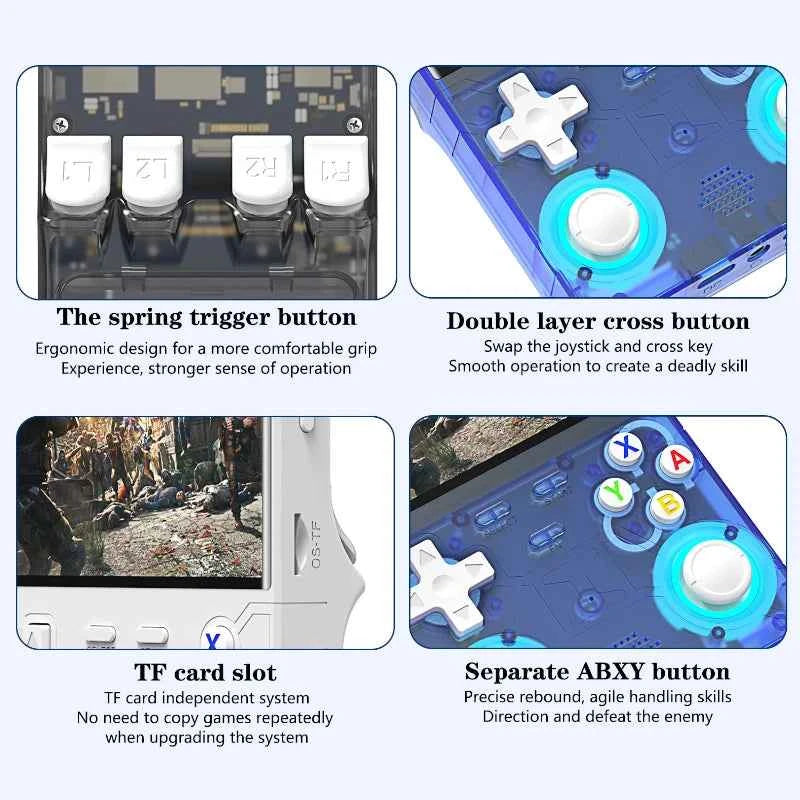 L1 L2 R2 R1

The spring trigger button

Ergonomic design for a more comfortable grip
Experience, stronger sense of operation

Double layer cross button

Swap the joystick and cross key
Smooth operation to create a deadly skill

OS-TF

X

TF card slot

TF card independent system
No need to copy games repeatedly
when upgrading the system

X A Y B

Separate ABXY button

Precise rebound, agile handling skills
Direction and defeat the enemy