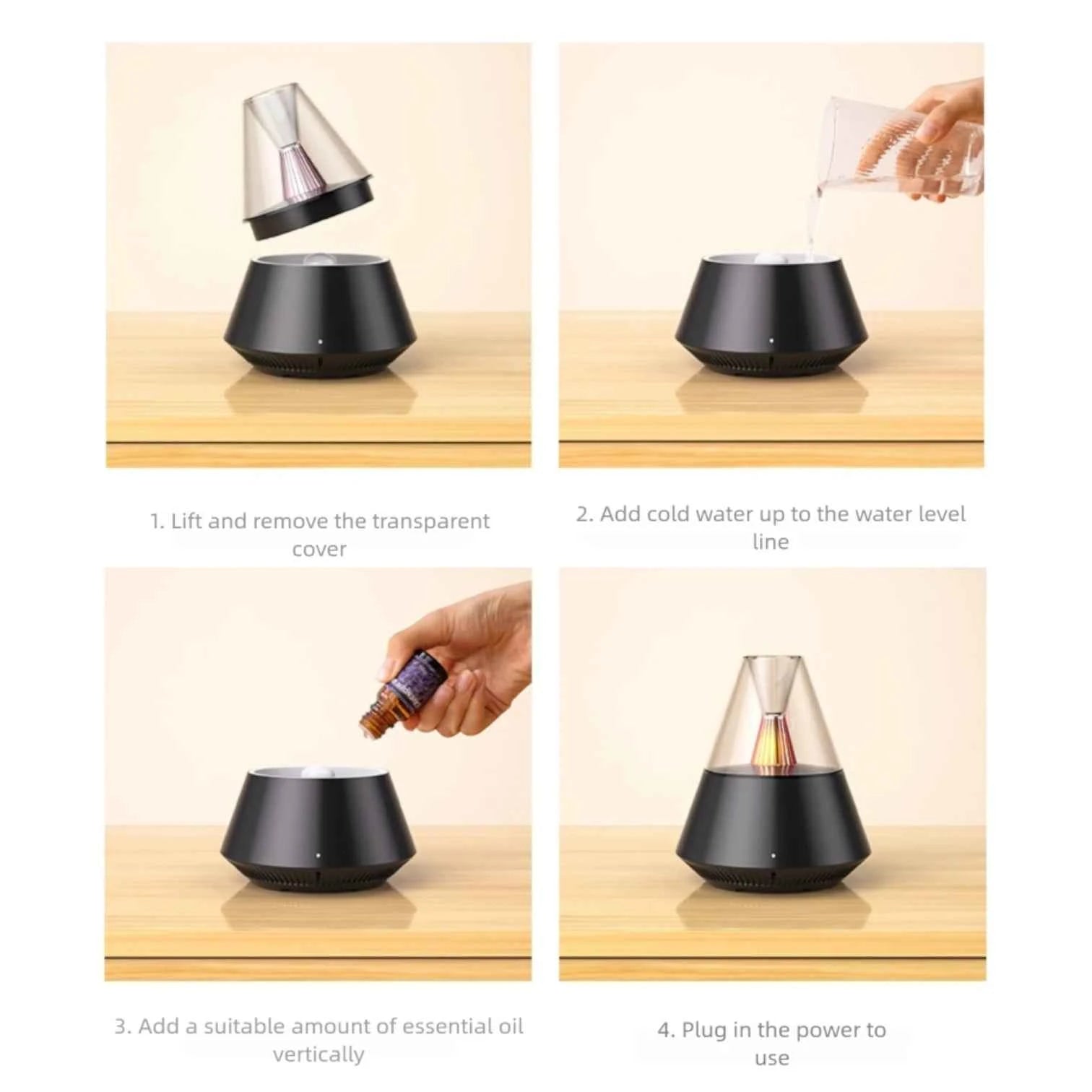 1. Lift and remove the transparent cover

2. Add cold water up to the water level line

3. Add a suitable amount of essential oil vertically

4. Plug in the power to use