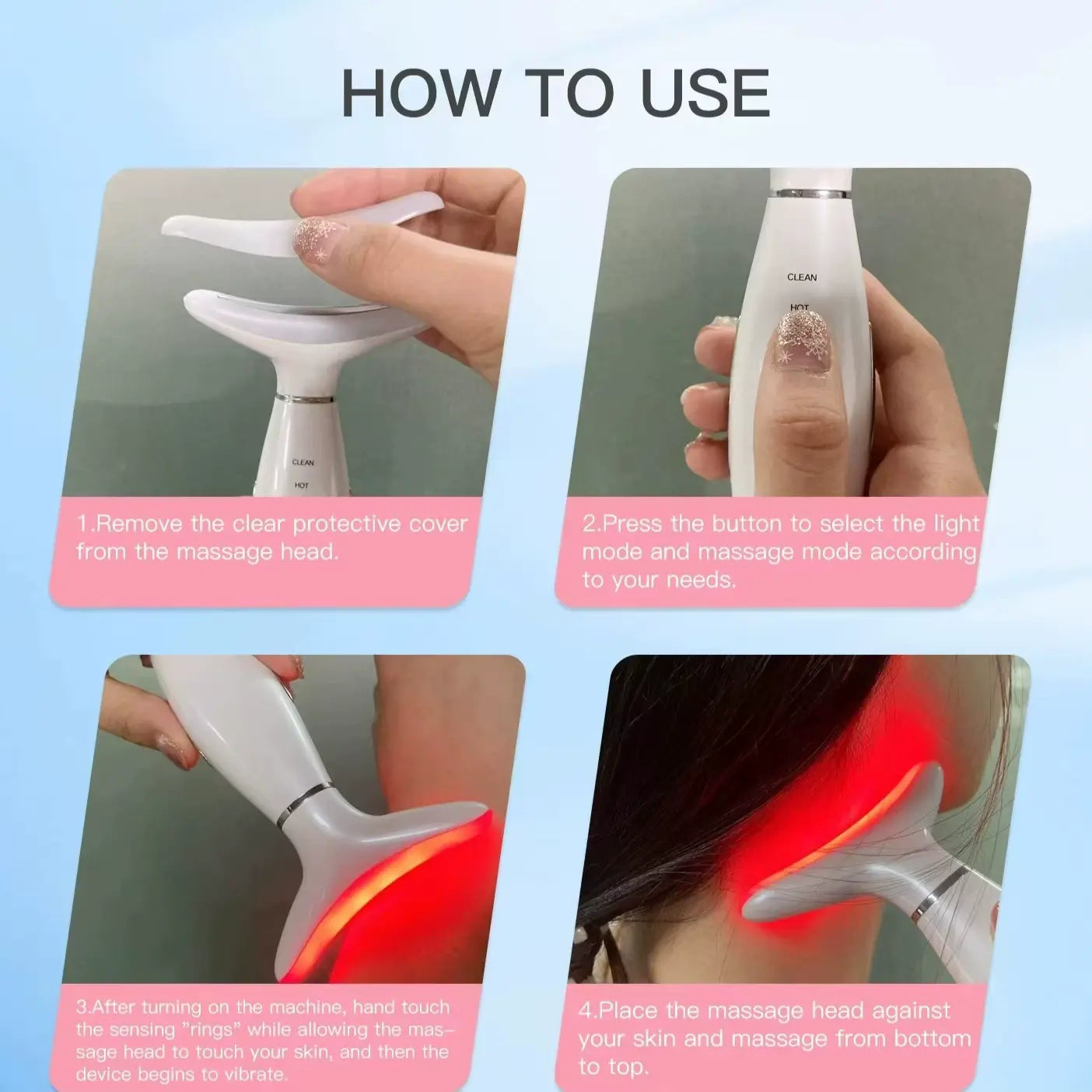 HOW TO USE

CLEAN

HOT

1.Remove the clear protective cover from the massage head.

CLEAN

HOT

2.Press the button to select the light mode and massage mode according to your needs.

3.After turning on the machine, hand touch the sensing "rings" while allowing the massage head to touch your skin, and then the device begins to vibrate.

4.Place the massage head against your skin and massage from bottom to top.