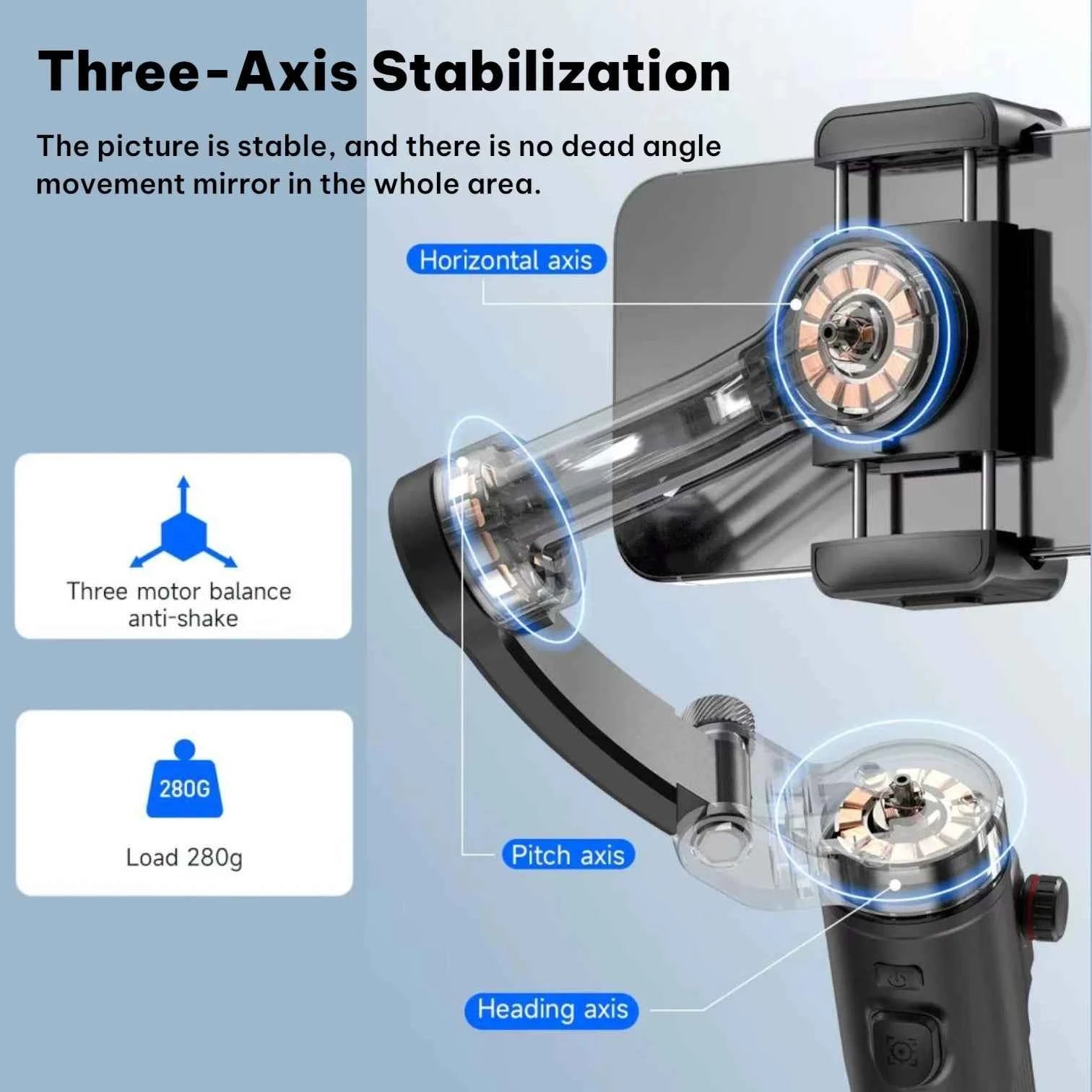 Three-Axis Stabilization

The picture is stable, and there is no dead angle movement mirror in the whole area.

Horizontal axis

Three motor balance anti-shake

280G

Load 280g

Pitch axis

Heading axis