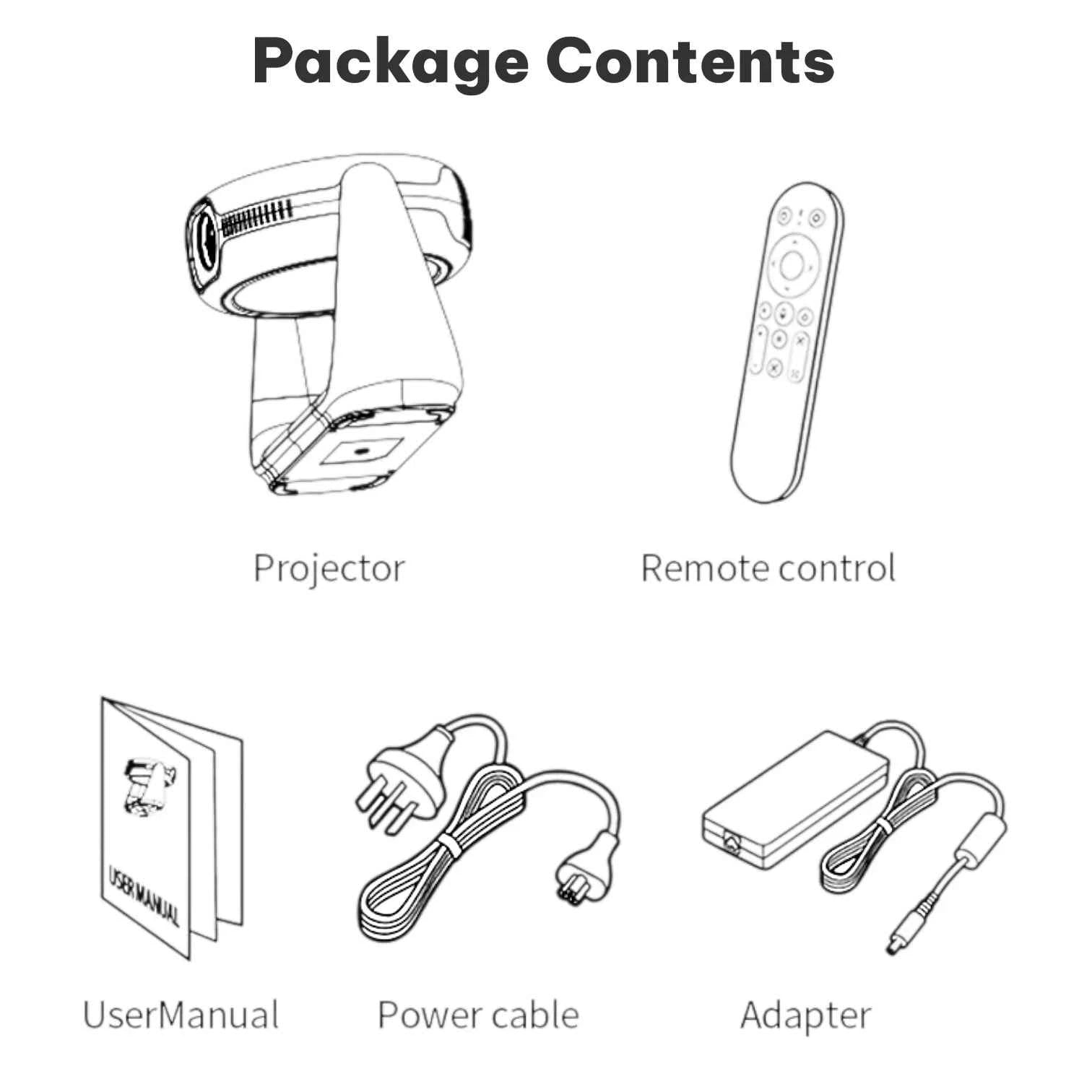 Package Contents

Projector

Remote control

USER MANUAL

UserManual

Power cable

Adapter